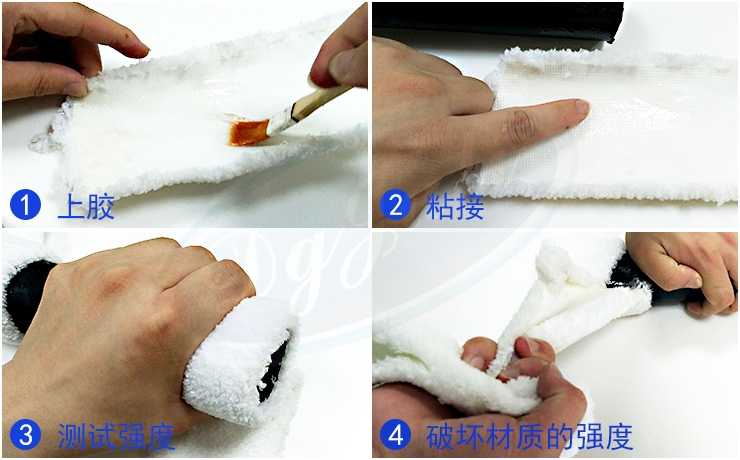 1 上胶

2 粘接

3 测试强度

4 破坏材质的强度